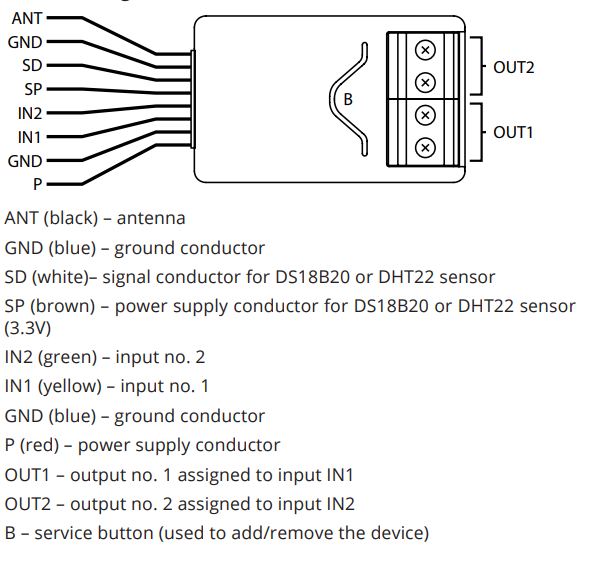 ANT
GND
SD
SP
IN2
IN1
GND
P
B
OUT2
OUT1

ANT (black) – antenna

GND (blue) – ground conductor

SD (white)– signal conductor for DS18B20 or DHT22 sensor

SP (brown) – power supply conductor for DS18B20 or DHT22 sensor (3.3V)

IN2 (green) – input no. 2

IN1 (yellow) – input no. 1

GND (blue) – ground conductor

P (red) – power supply conductor

OUT1 – output no. 1 assigned to input IN1

OUT2 – output no. 2 assigned to input IN2

B – service button (used to add/remove the device)